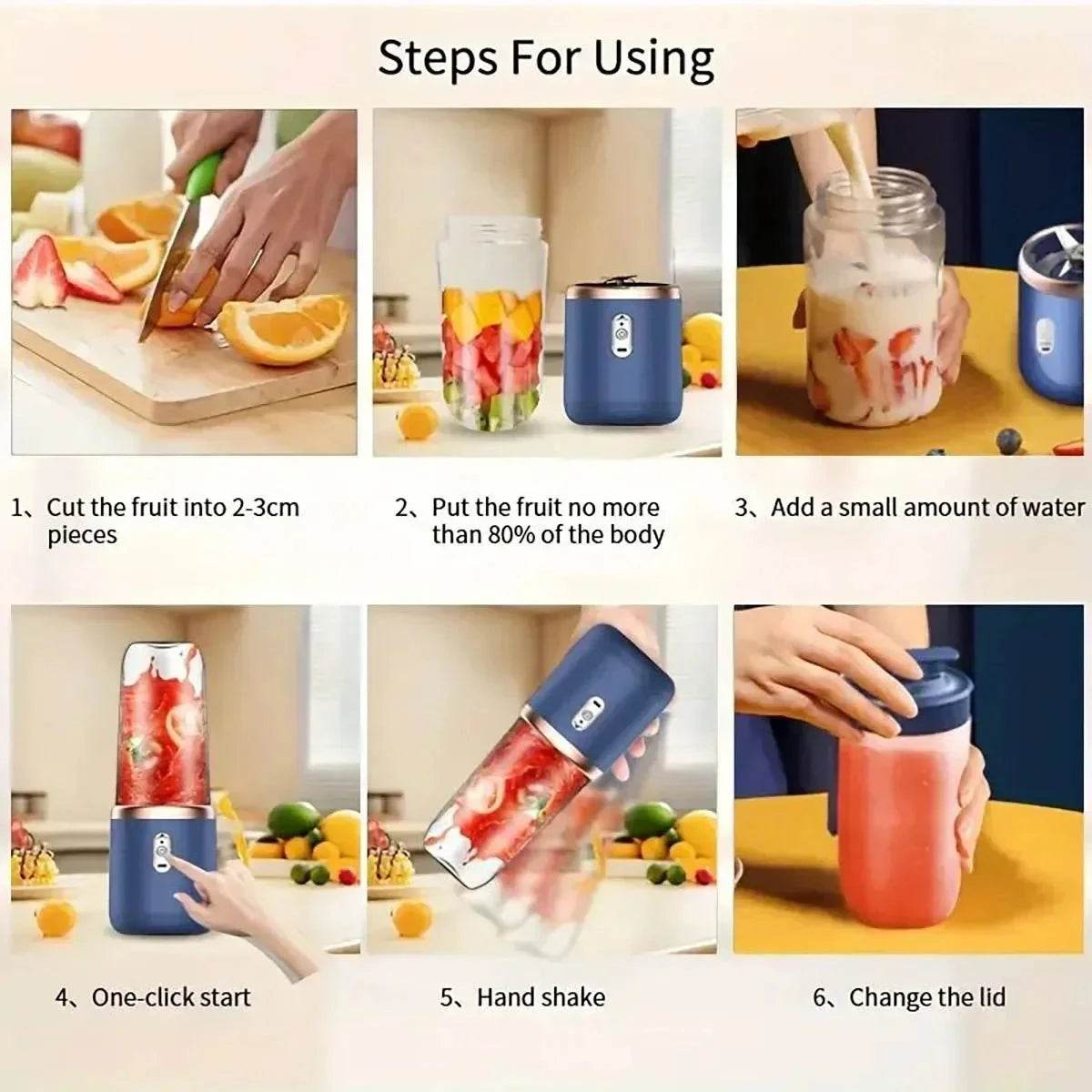 Steps For Using

1、Cut the fruit into 2-3cm pieces

2、Put the fruit no more than 80% of the body

3、Add a small amount of water

4、One-click start

5、Hand shake

6、Change the lid